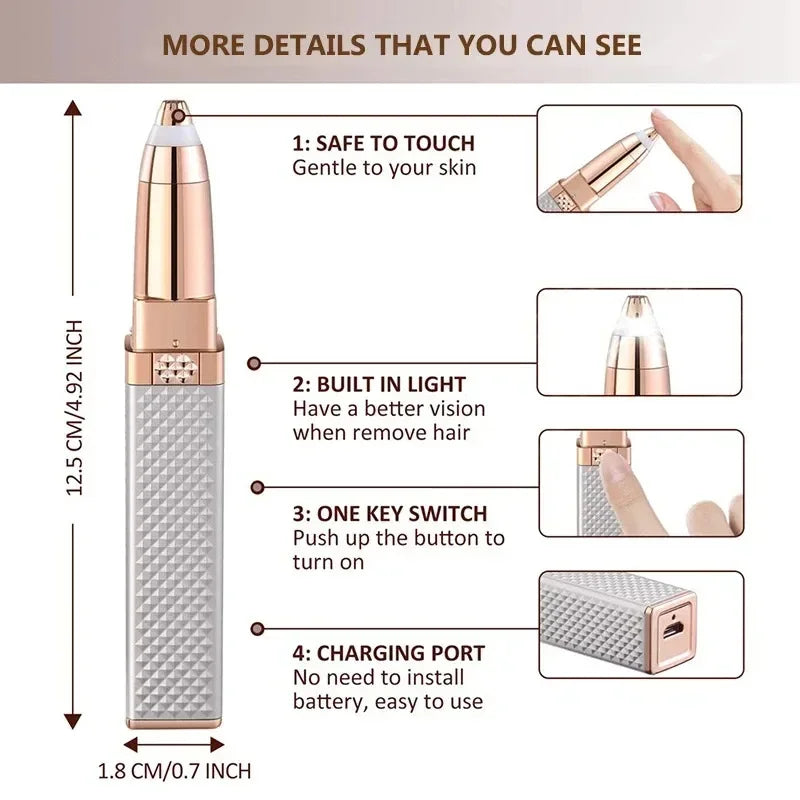 MORE DETAILS THAT YOU CAN SEE

12.5 CM/4.92 INCH

1: SAFE TO TOUCH
Gentle to your skin

2: BUILT IN LIGHT
Have a better vision when remove hair

3: ONE KEY SWITCH
Push up the button to turn on

4: CHARGING PORT
No need to install battery, easy to use

1.8 CM/0.7 INCH