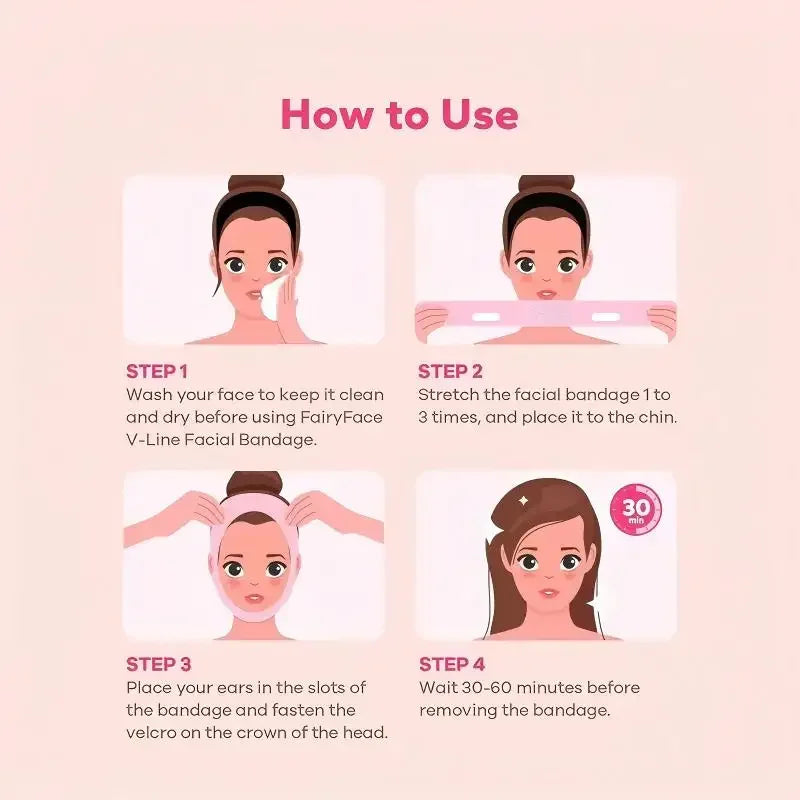 How to Use

STEP 1
Wash your face to keep it clean and dry before using FairyFace V-Line Facial Bandage.

STEP 2
Stretch the facial bandage 1 to 3 times, and place it to the chin.

STEP 3
Place your ears in the slots of the bandage and fasten the velcro on the crown of the head.

30 min

STEP 4
Wait 30-60 minutes before removing the bandage.